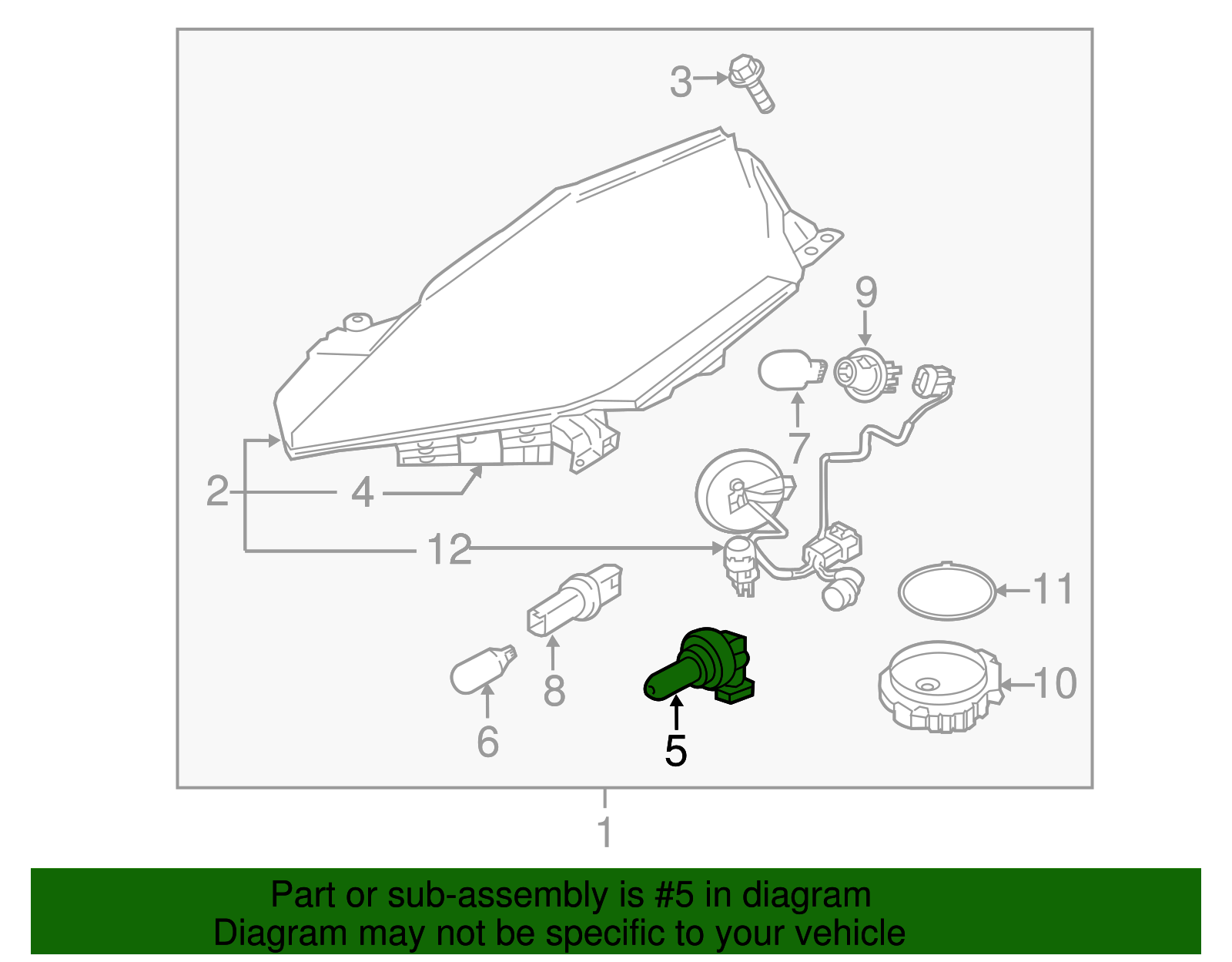 3
9
7
2
4
12
11
8
10
6
5
1

Part or sub-assembly is #5 in diagram
Diagram may not be specific to your vehicle