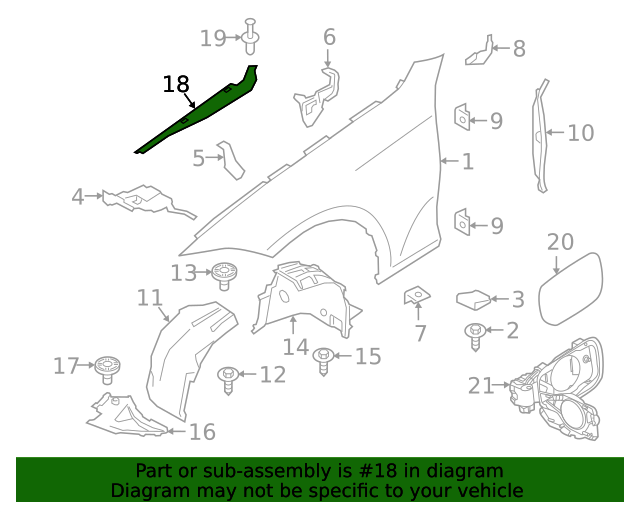 19
6
8
18
9
10
5
1
4
9
20
13
11
3
7
2
14
15
17
12
21
16

Part or sub-assembly is #18 in diagram
Diagram may not be specific to your vehicle