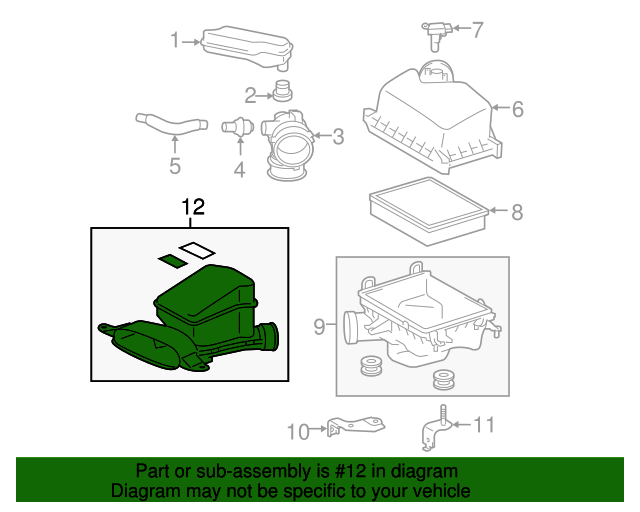 1
7
2
6
5
4
3
12
8
9
10
11

Part or sub-assembly is #12 in diagram
Diagram may not be specific to your vehicle