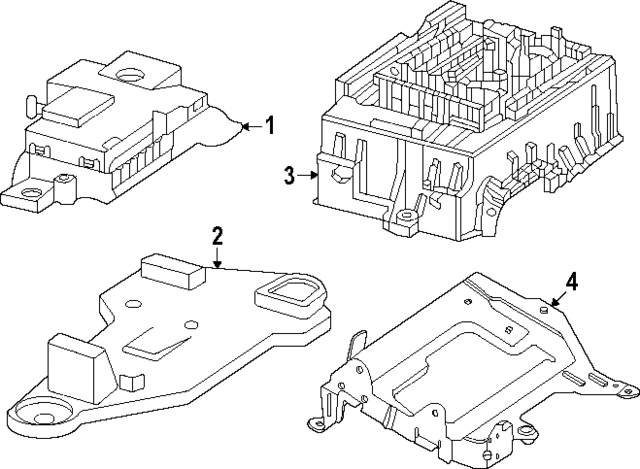 1
3
2
4