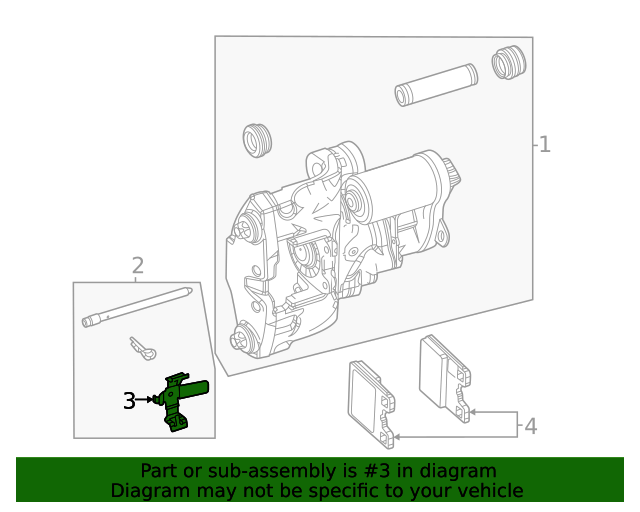 1
2
3
4
Part or sub-assembly is #3 in diagram
Diagram may not be specific to your vehicle