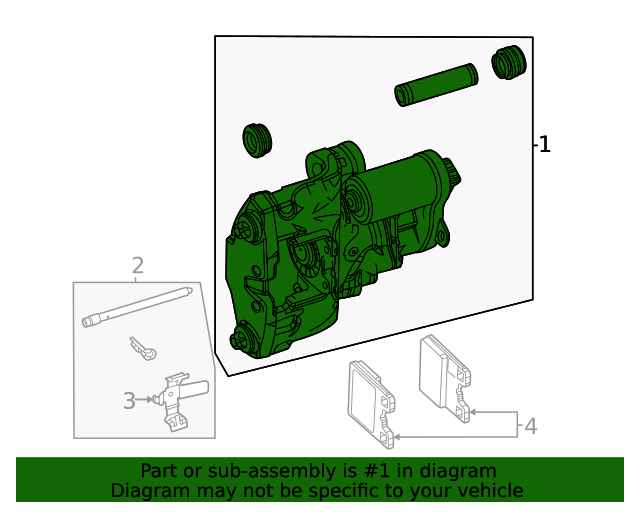 1
2
3
4
Part or sub-assembly is #1 in diagram
Diagram may not be specific to your vehicle