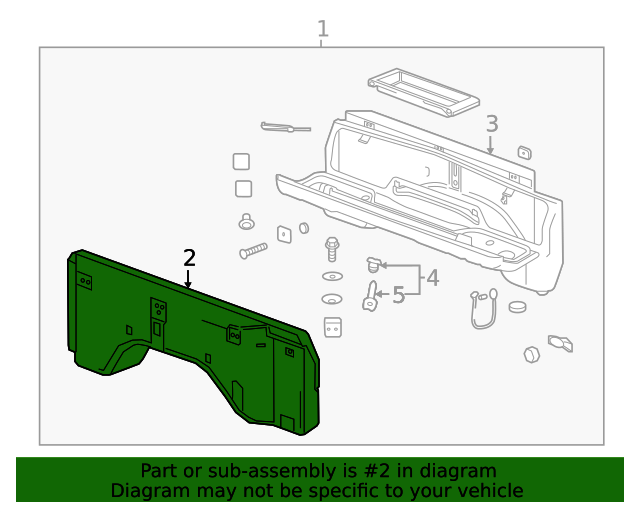 1
3
2
4
5
Part or sub-assembly is #2 in diagram
Diagram may not be specific to your vehicle