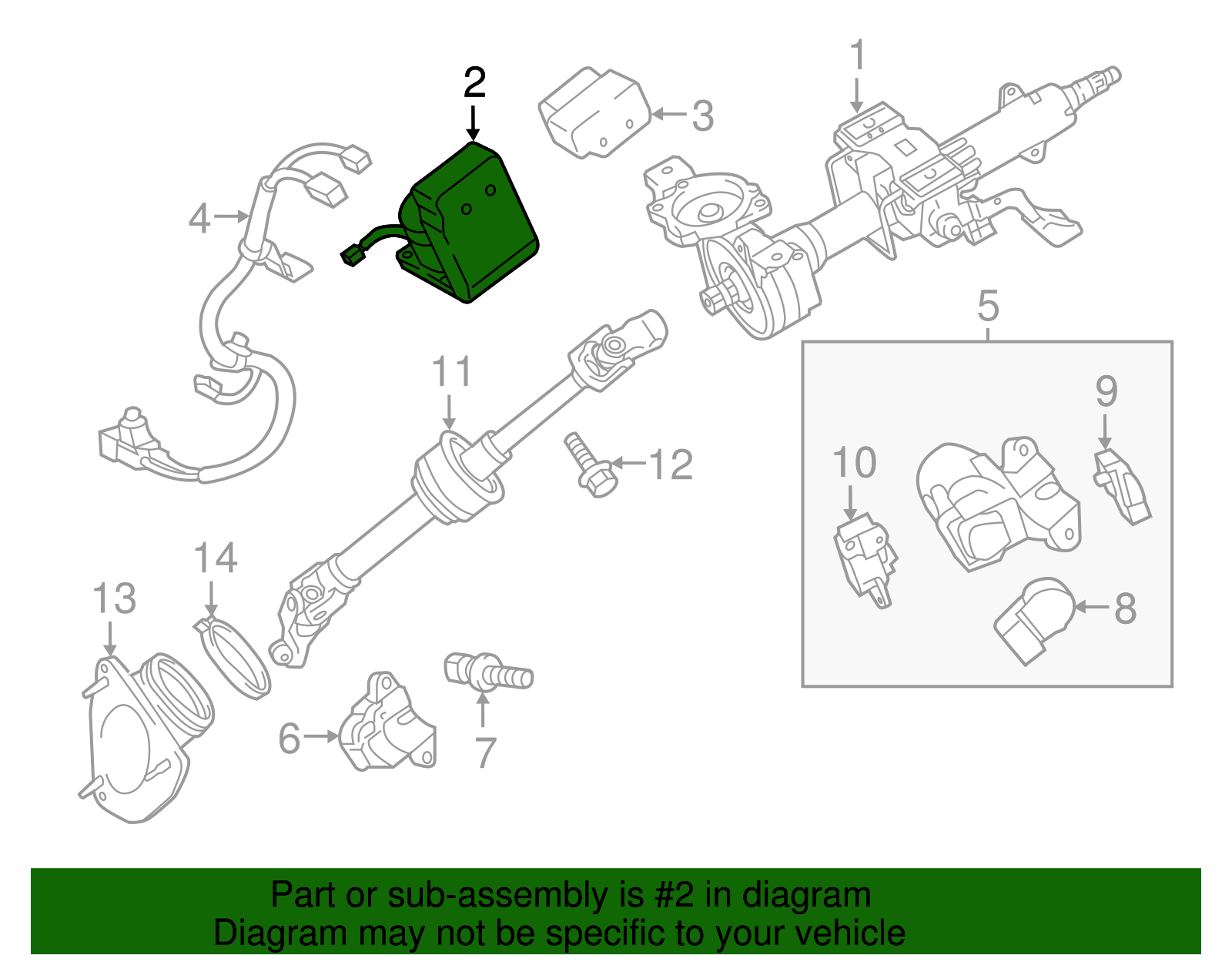 2
3
1
4
5
11
9
12
10
14
13
8
6
7

Part or sub-assembly is #2 in diagram
Diagram may not be specific to your vehicle