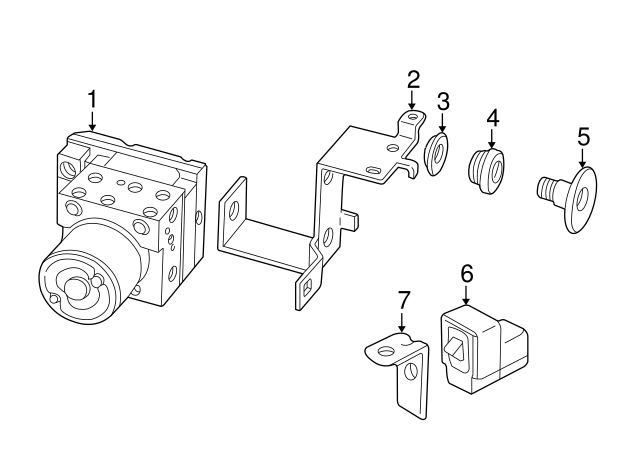 1
2
3
4
5
6
7