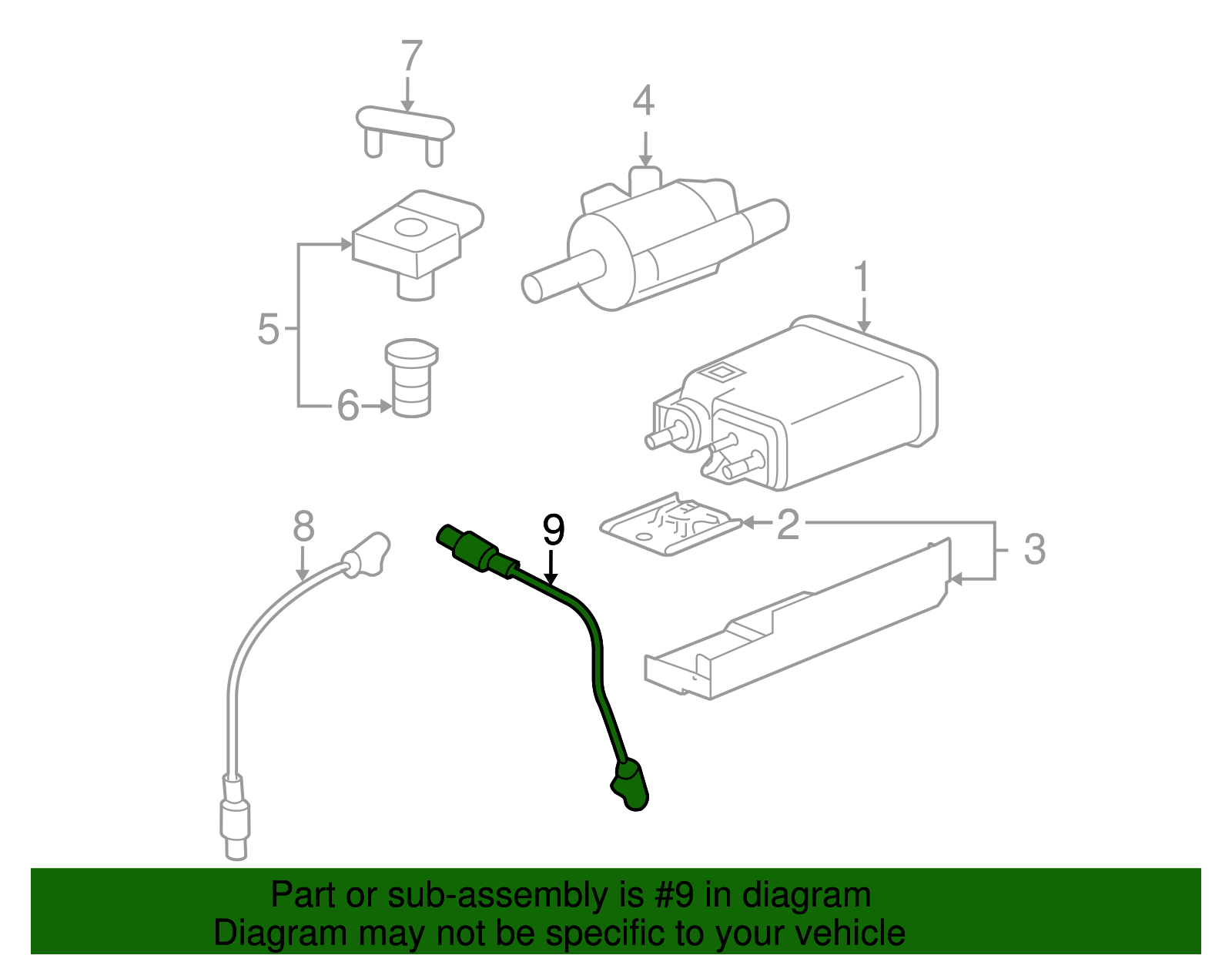 7
4
5
6
1
8
9
2
3

Part or sub-assembly is #9 in diagram
Diagram may not be specific to your vehicle