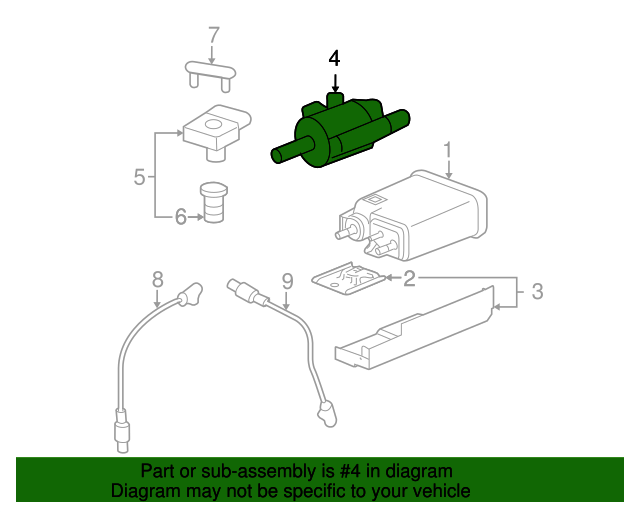 7
4
1
5
6
2
3
8
9

Part or sub-assembly is #4 in diagram
Diagram may not be specific to your vehicle