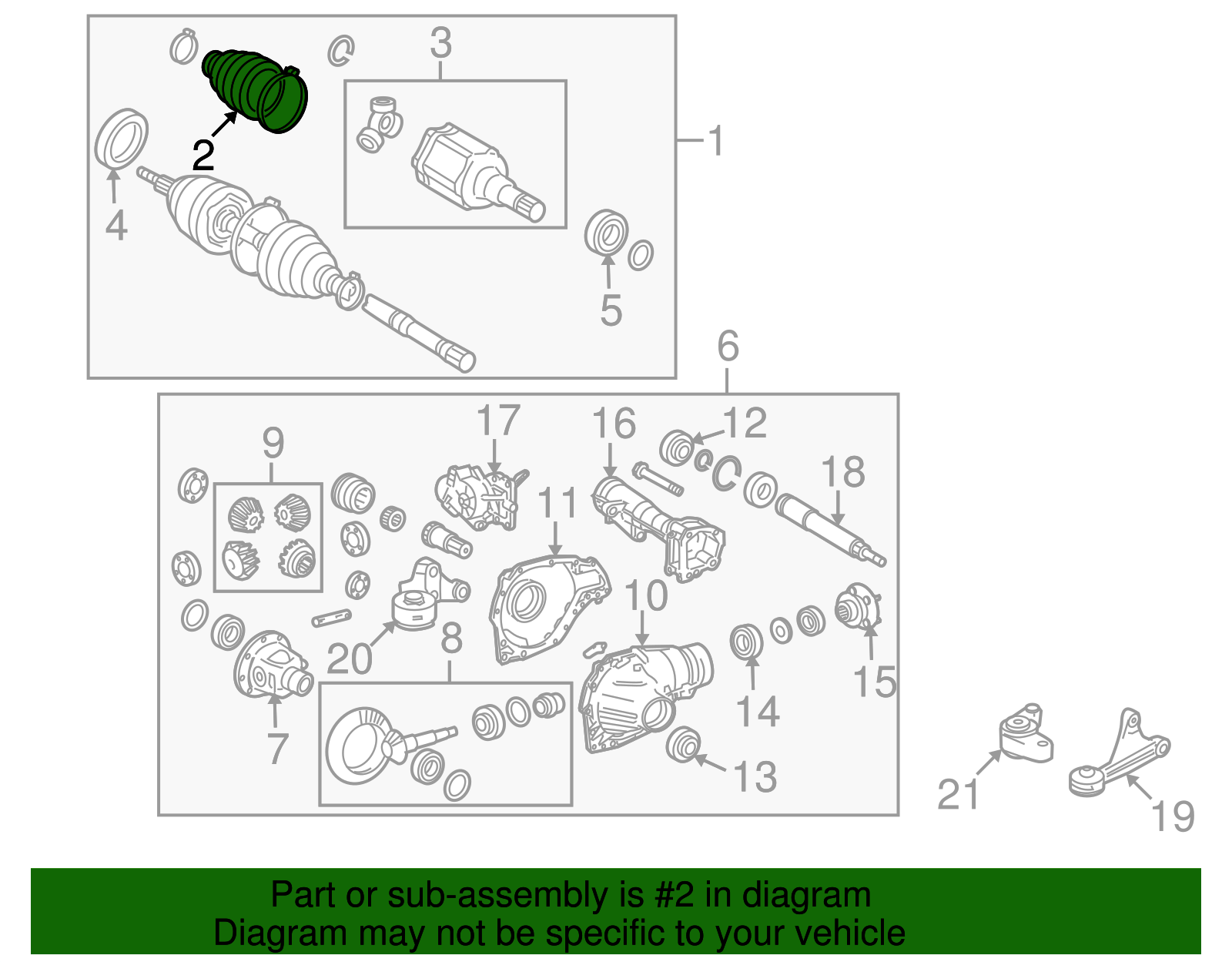 3
1
2
4
5
6
17
16
12
9
18
11
10
20
8
15
14
7
13
21
19

Part or sub-assembly is #2 in diagram
Diagram may not be specific to your vehicle