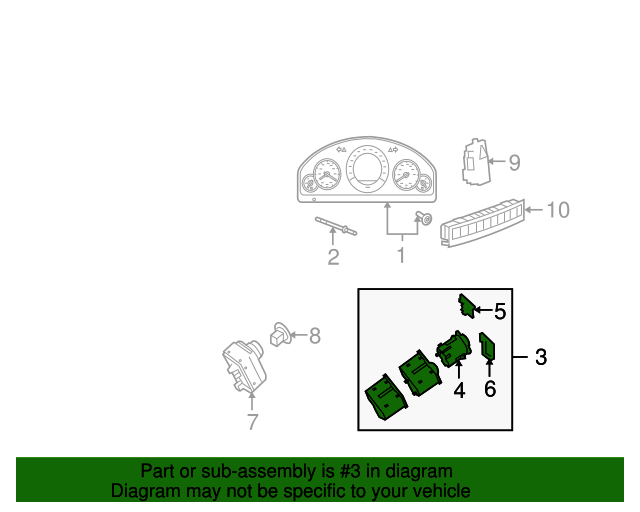 9
10
2
1
5
8
3
4
6
7

Part or sub-assembly is #3 in diagram
Diagram may not be specific to your vehicle