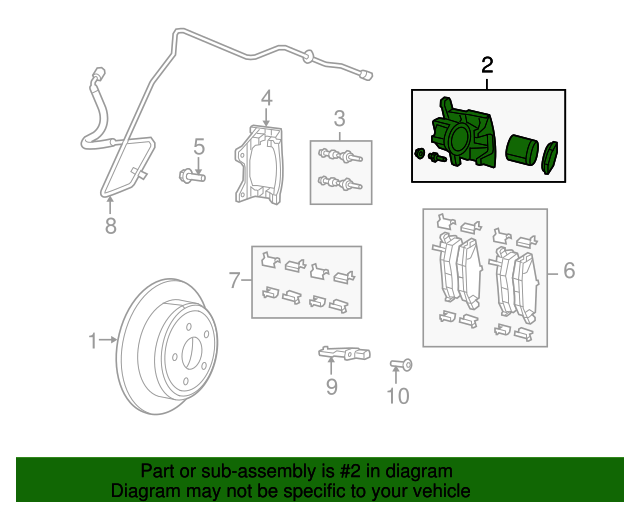 2
4
3
5
8
7
6
1
9
10

Part or sub-assembly is #2 in diagram
Diagram may not be specific to your vehicle