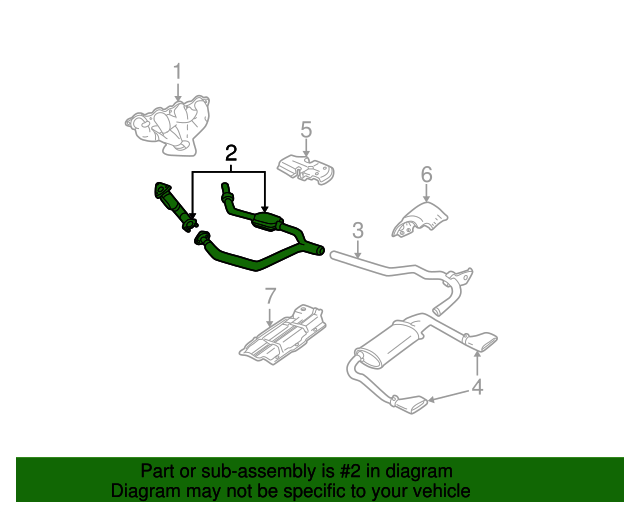 1
2
5
6
3
7
4

Part or sub-assembly is #2 in diagram
Diagram may not be specific to your vehicle