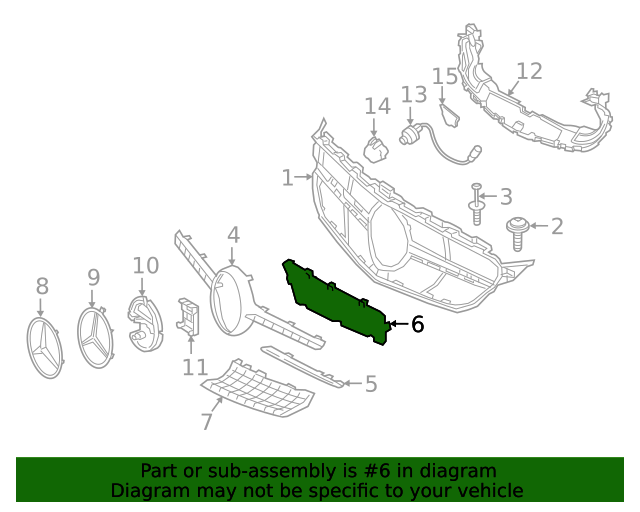 12
15
13
14
1
3
2
4
10
9
8
6
11
5
7

Part or sub-assembly is #6 in diagram
Diagram may not be specific to your vehicle