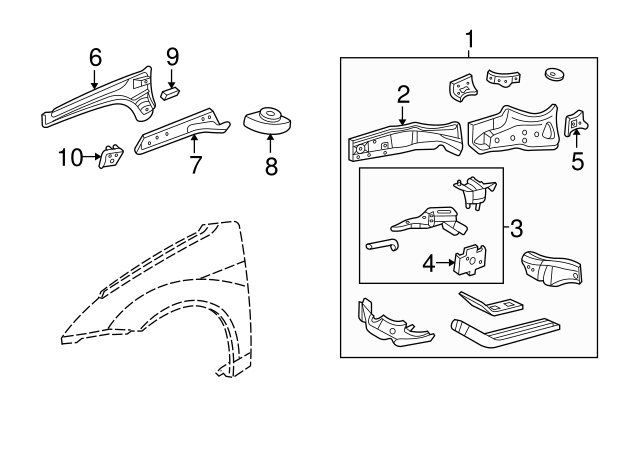 6
9
10
7
8
1
2
5
3
4