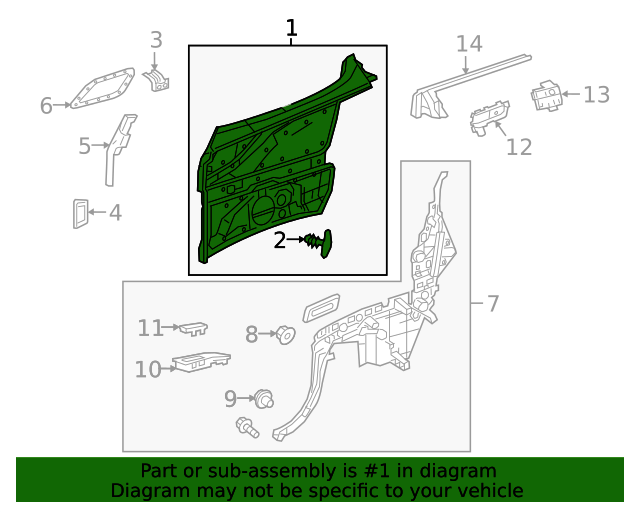 1
3
14
6
13
5
12
4
2
7
11
8
10
9

Part or sub-assembly is #1 in diagram
Diagram may not be specific to your vehicle