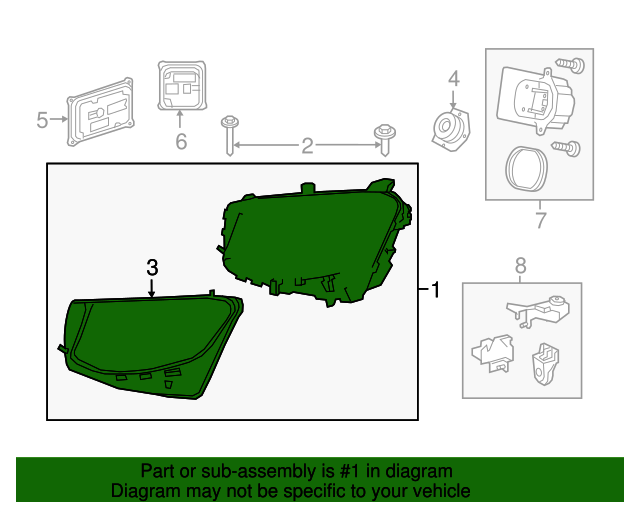 5
6
2
4
7
3
1
8

Part or sub-assembly is #1 in diagram
Diagram may not be specific to your vehicle