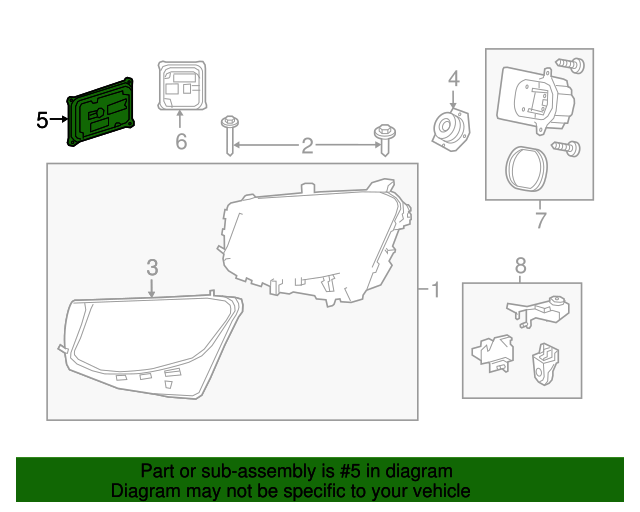 5
6
2
4
7
3
1
8

Part or sub-assembly is #5 in diagram
Diagram may not be specific to your vehicle