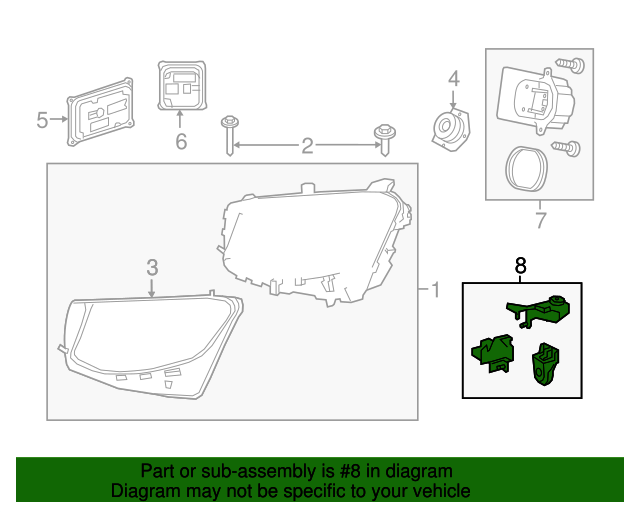 5
6
2
4
7
3
1
8

Part or sub-assembly is #8 in diagram
Diagram may not be specific to your vehicle