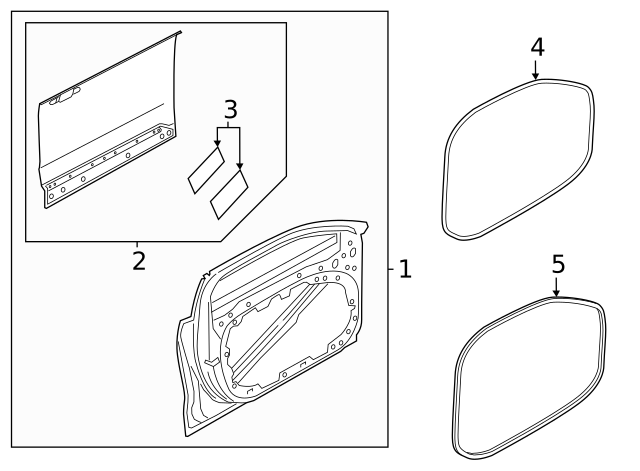 3
2
1
4
5