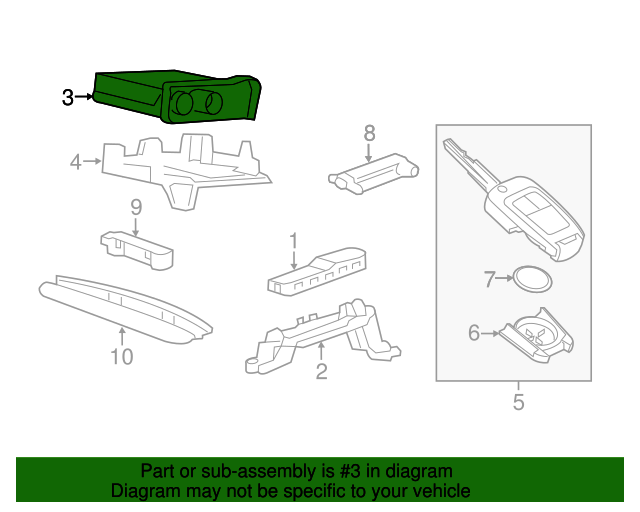 3
4
8
9
1
7
6
10
2
5

Part or sub-assembly is #3 in diagram
Diagram may not be specific to your vehicle