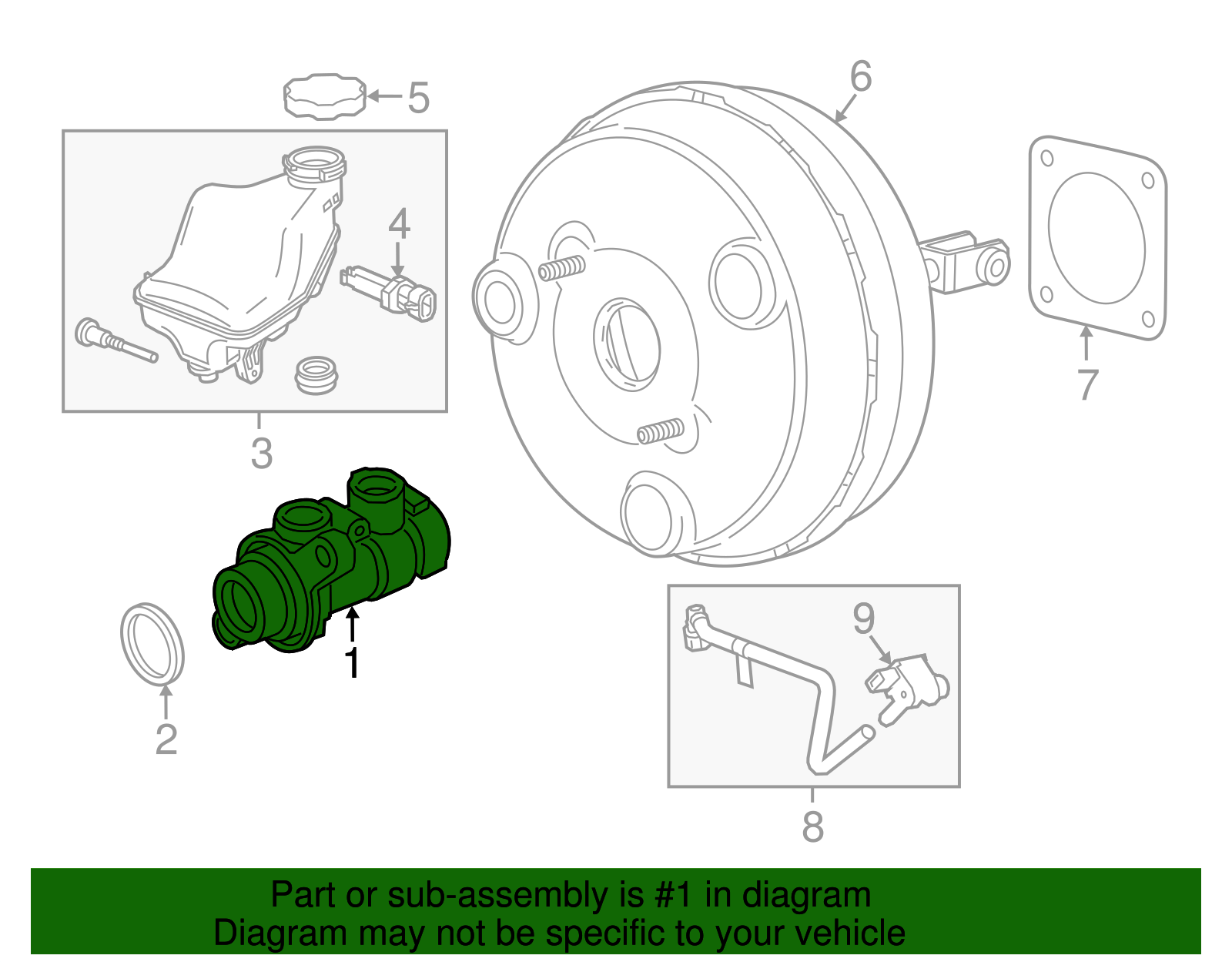 5
6
4
7
3
1
2
9
8

Part or sub-assembly is #1 in diagram
Diagram may not be specific to your vehicle