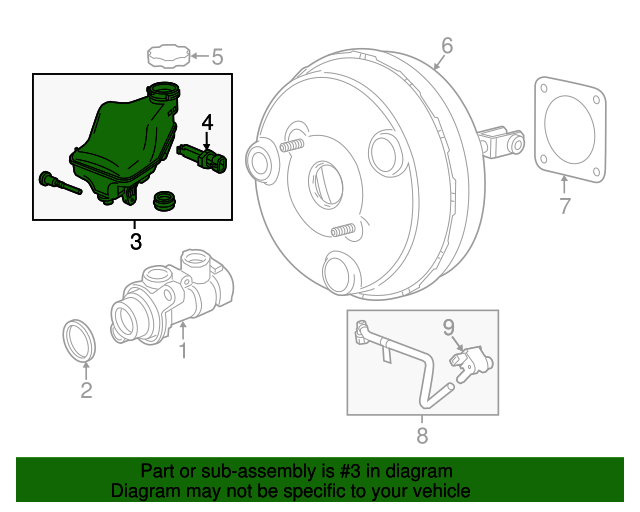 5
6
4
7
3
1
2
9
8

Part or sub-assembly is #3 in diagram
Diagram may not be specific to your vehicle