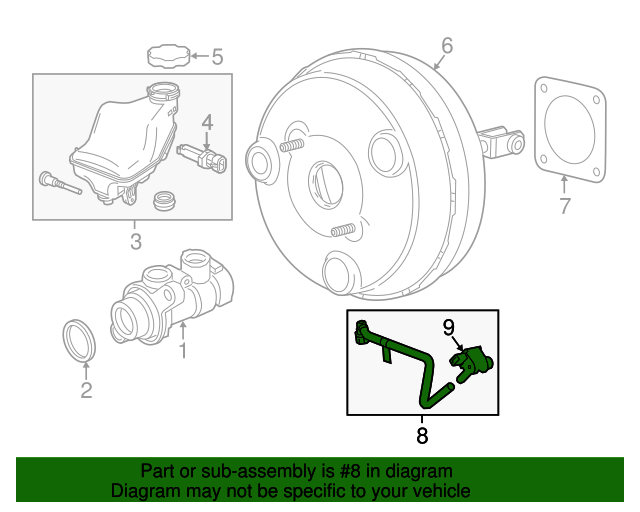 5

6

4

7

3

1

2

9

8

Part or sub-assembly is #8 in diagram
Diagram may not be specific to your vehicle