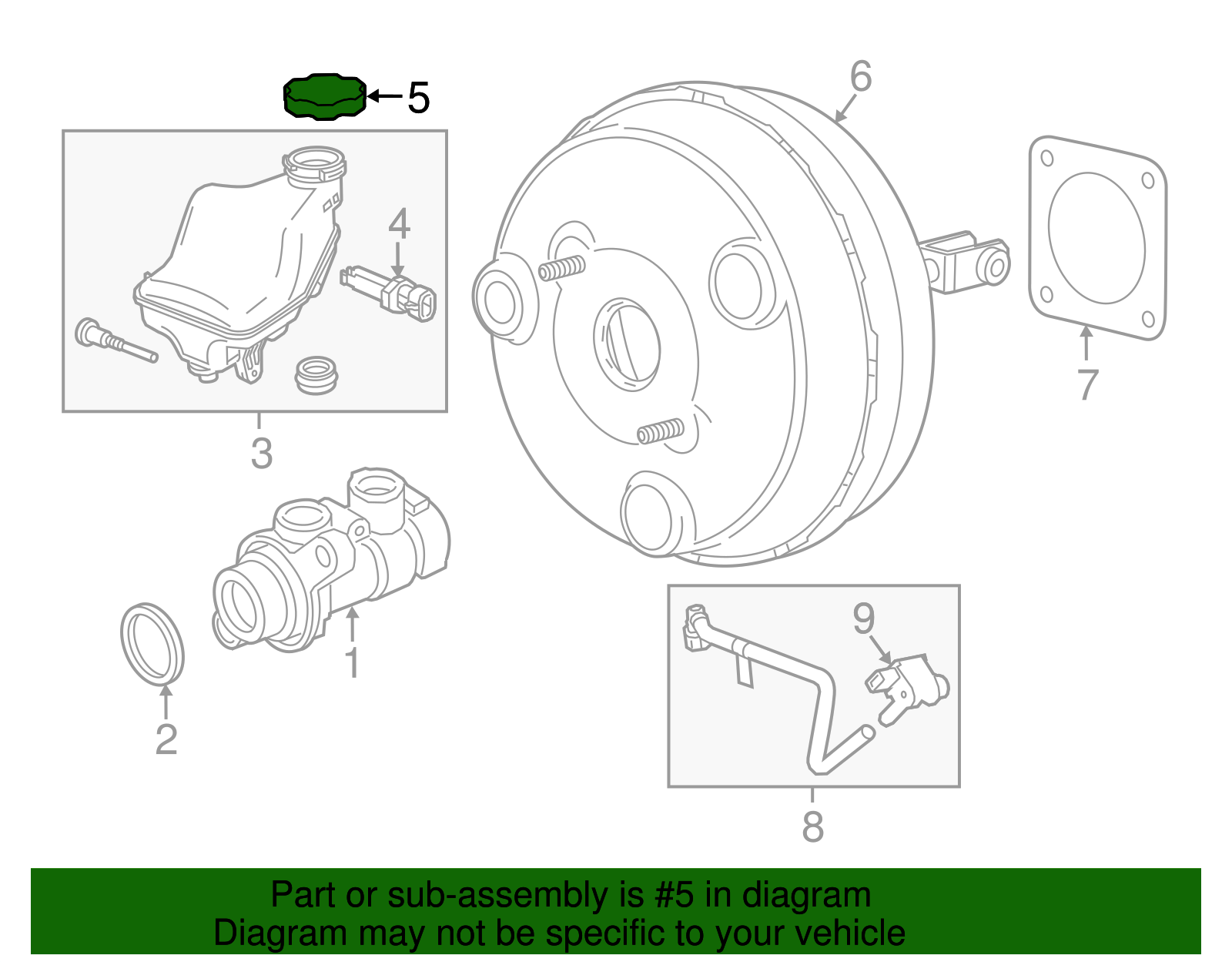 5
6
4
7
3
1
2
9
8

Part or sub-assembly is #5 in diagram
Diagram may not be specific to your vehicle