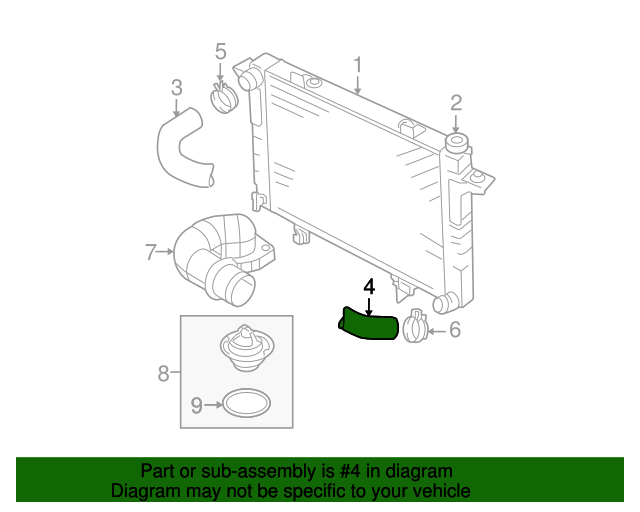 5
1
3
2
7
4
6
8
9

Part or sub-assembly is #4 in diagram
Diagram may not be specific to your vehicle