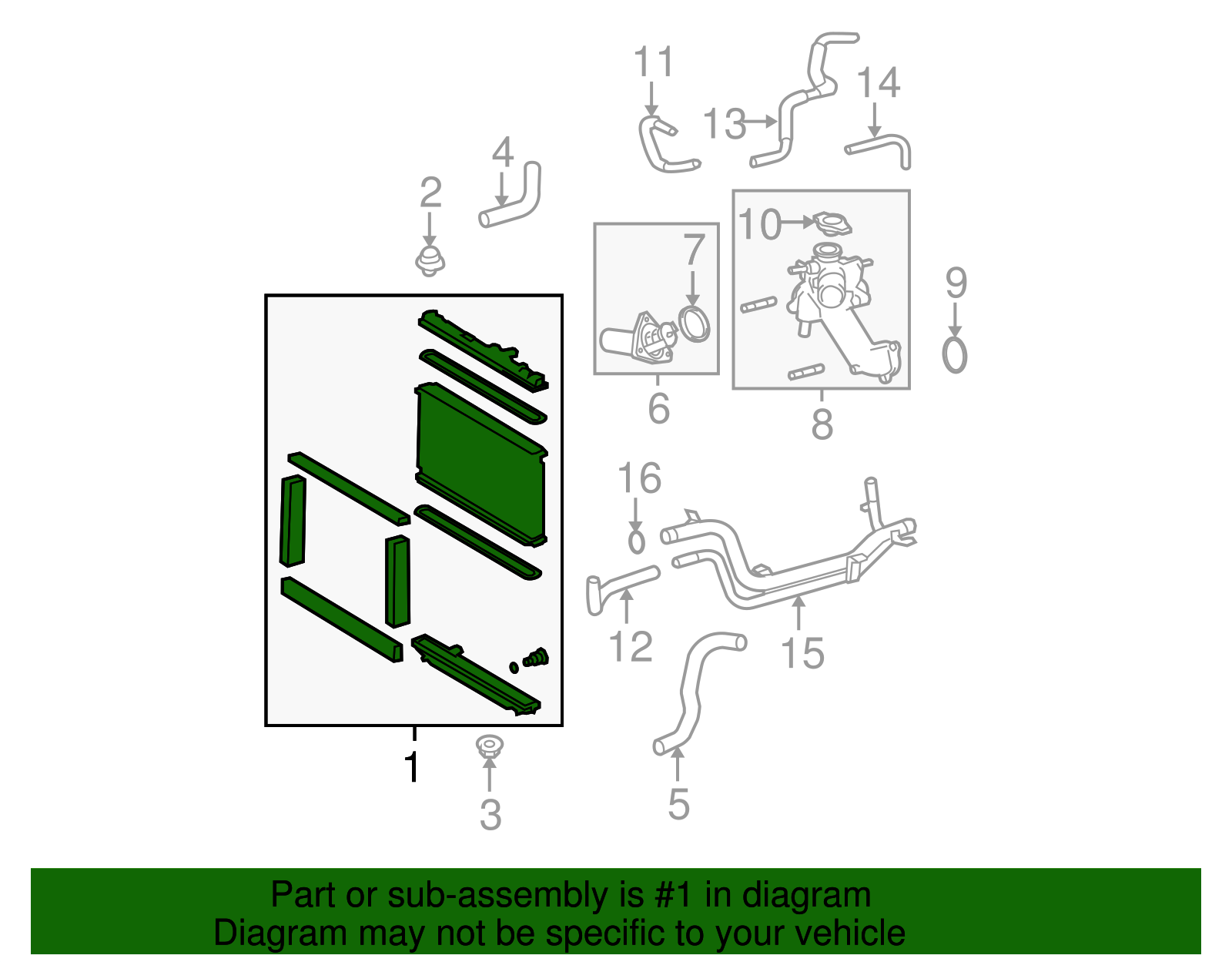 11
13
14
4
2
10
7
9
6
8
16
12
15
1
3
5

Part or sub-assembly is #1 in diagram
Diagram may not be specific to your vehicle