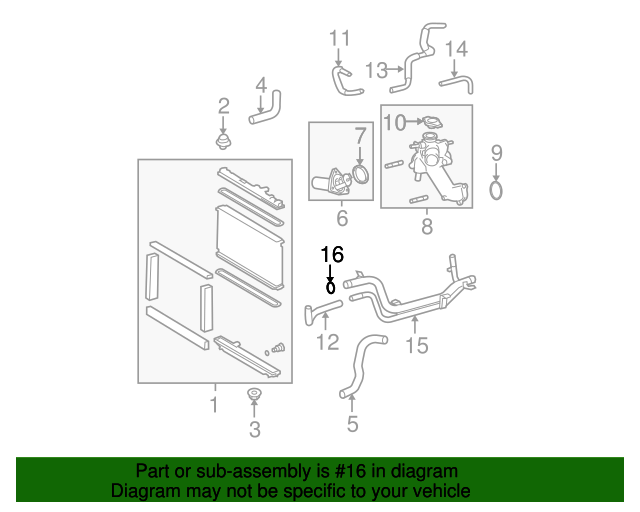 11
13
14
4
2
10
7
9
6
8
16
12
15
1
3
5

Part or sub-assembly is #16 in diagram
Diagram may not be specific to your vehicle