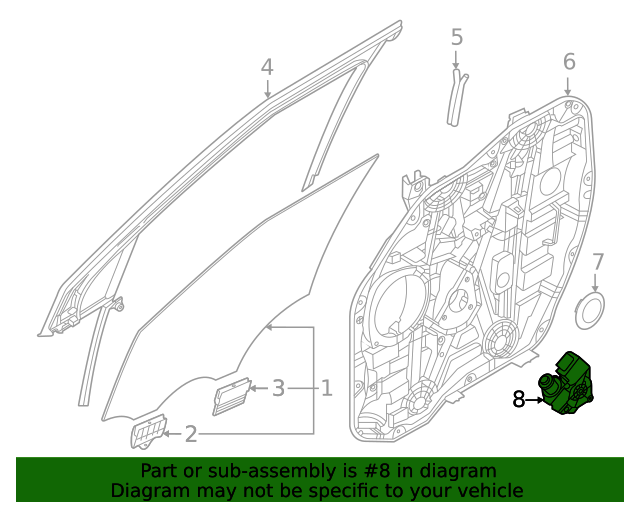 4
5
6
7
3
1
2
8

Part or sub-assembly is #8 in diagram
Diagram may not be specific to your vehicle