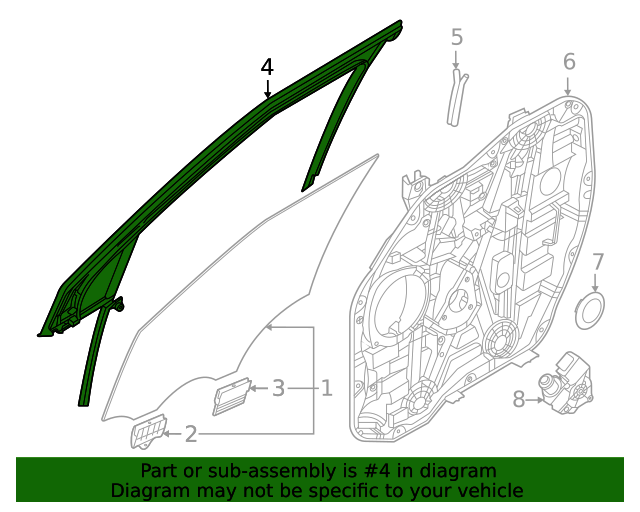 4
5
6
7
3
1
8
2

Part or sub-assembly is #4 in diagram
Diagram may not be specific to your vehicle