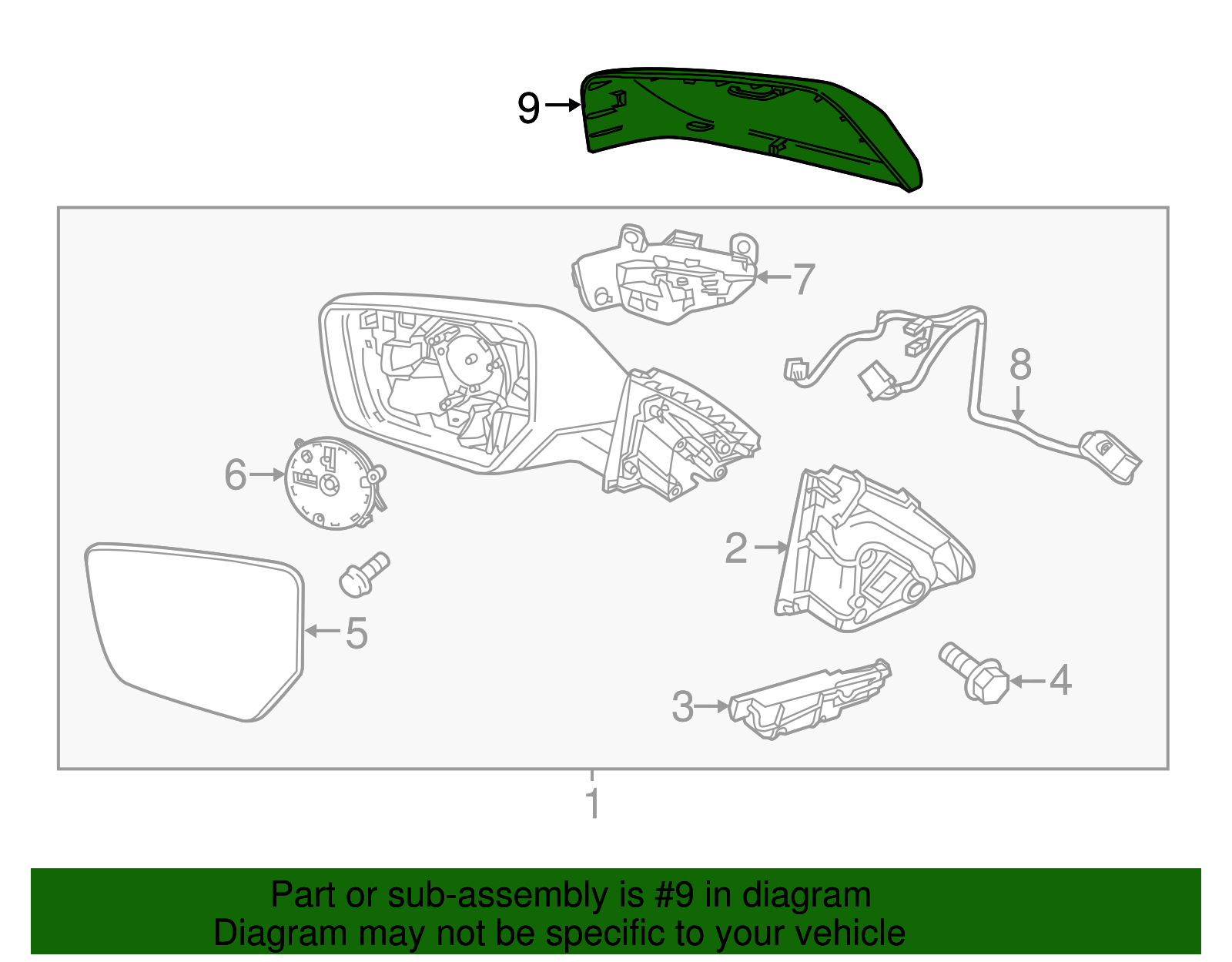 9
7
8
6
2
5
4
3
1

Part or sub-assembly is #9 in diagram
Diagram may not be specific to your vehicle