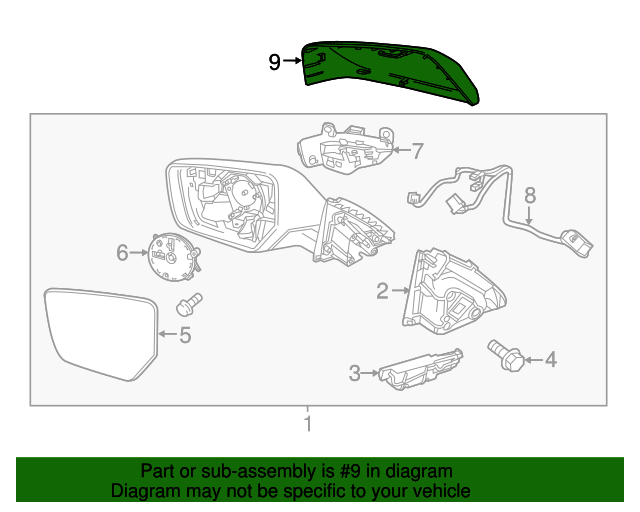 9
7
8
6
2
5
4
3
1

Part or sub-assembly is #9 in diagram
Diagram may not be specific to your vehicle