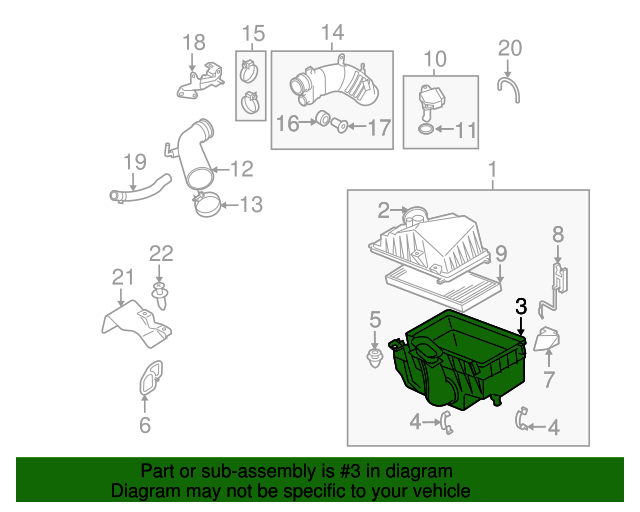 18
15
14
10
20
16
17
11
19
12
13
1
2
8
9
22
21
3
5
7
6
4
4

Part or sub-assembly is #3 in diagram
Diagram may not be specific to your vehicle