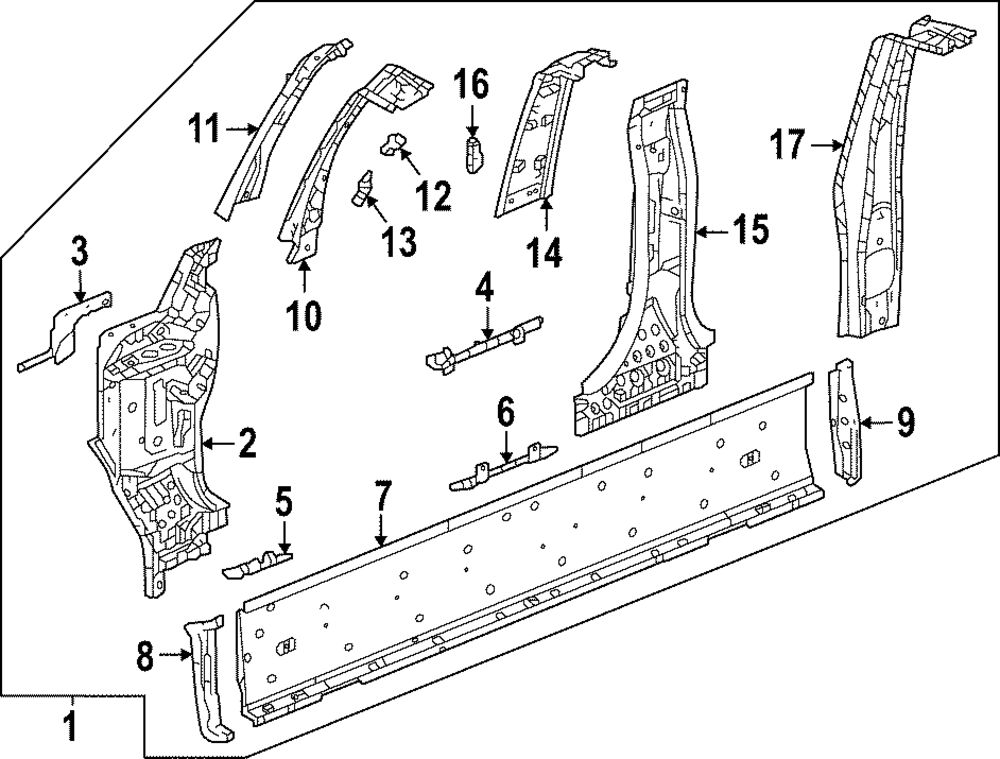 11
16
17
12
13
14
15
3
10
4
2
6
9
5
7
8
1