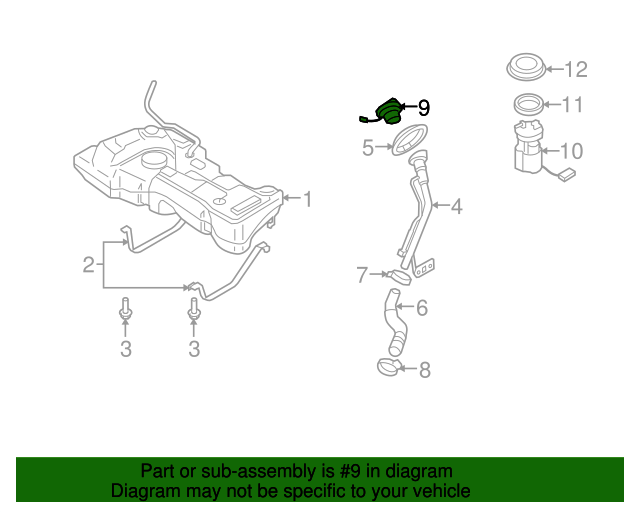 12
9
11
5
10
1
4
2
7
6
3
3
8

Part or sub-assembly is #9 in diagram
Diagram may not be specific to your vehicle