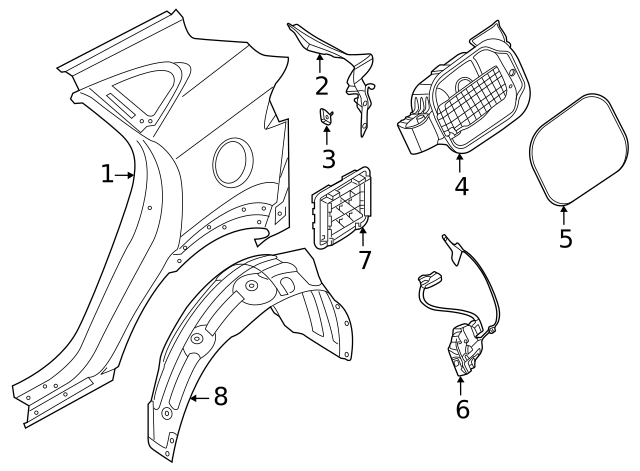 1
2
3
4
5
7
6
8