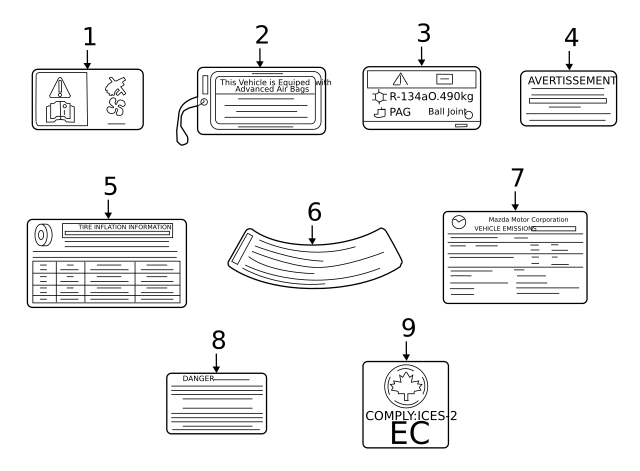 1

2

This Vehicle is Equiped with Advanced Air Bags

3

R-134aO.490kg

PAG

Ball Joint

4

AVERTISSEMENT

5

TIRE INFLATION INFORMATION

6

7

Mazda Motor Corporation

VEHICLE EMISSIONS

8

DANGER

9

COMPLY:ICES-2

EC