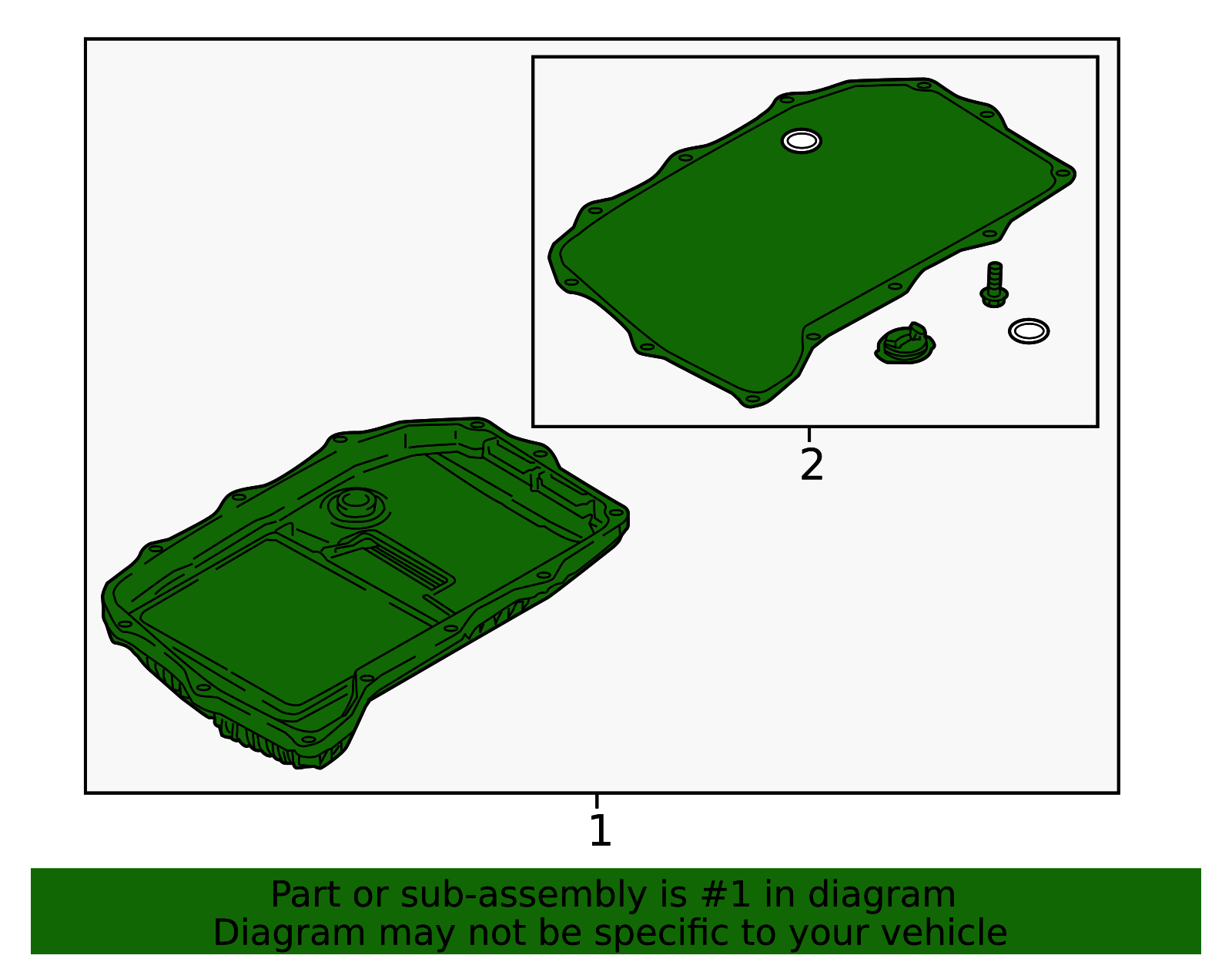 2

1

Part or sub-assembly is #1 in diagram
Diagram may not be specific to your vehicle