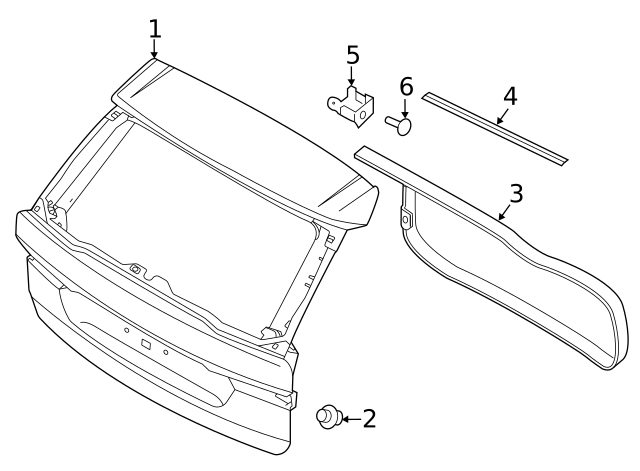 1
5
6
4
3
2