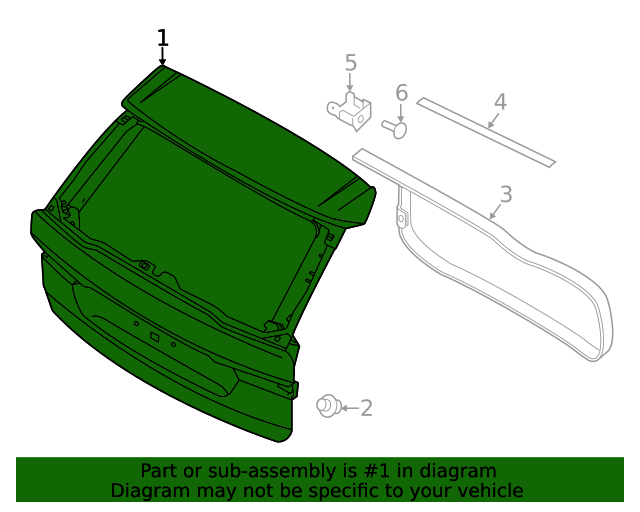 1
5
6
4
3
2

Part or sub-assembly is #1 in diagram
Diagram may not be specific to your vehicle