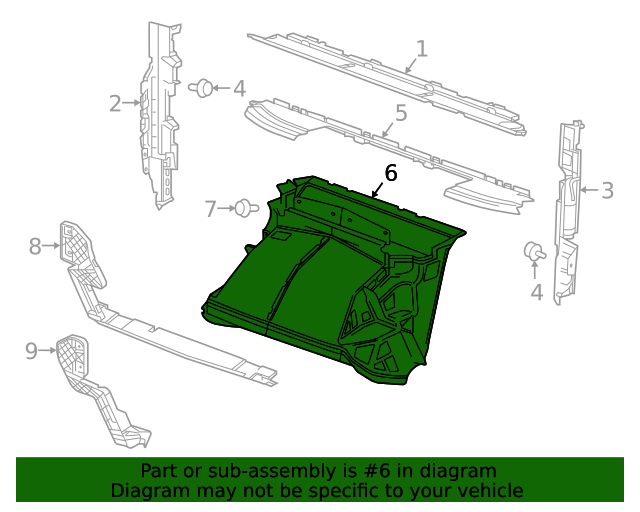 1
2
4
5
6
3
7
8
4
9

Part or sub-assembly is #6 in diagram
Diagram may not be specific to your vehicle