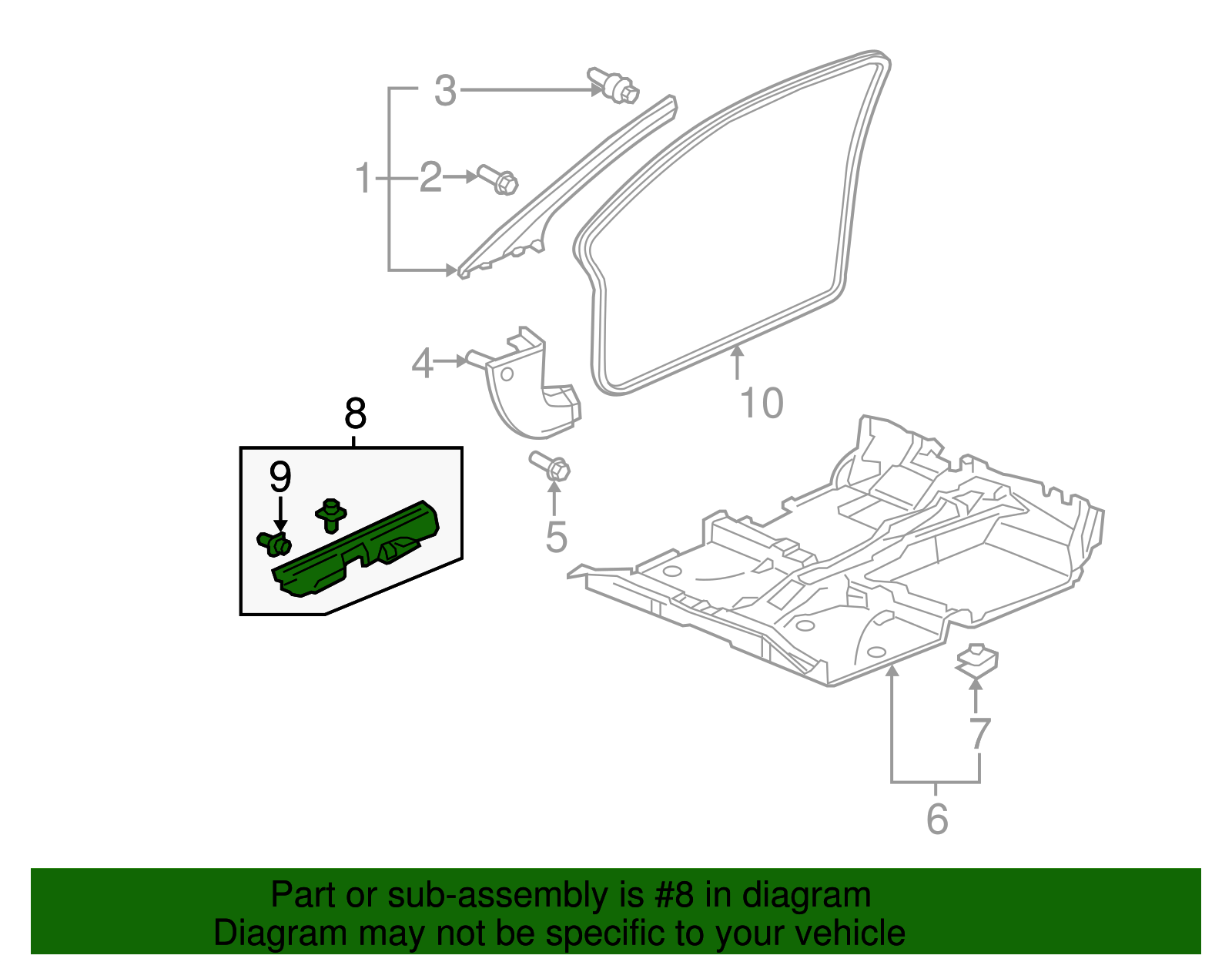 3
1
2
4
10
8
9
5
7
6

Part or sub-assembly is #8 in diagram
Diagram may not be specific to your vehicle