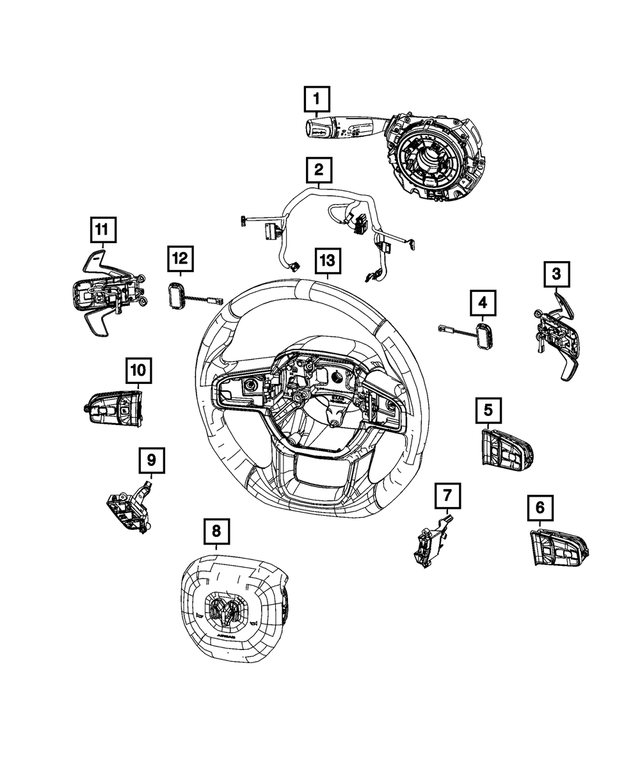 1
2
11
12
13
3
4
10
5
9
7
6
8