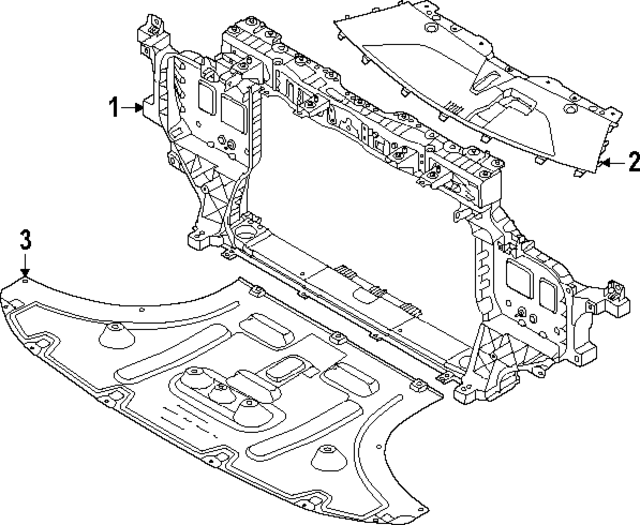 1
2
3