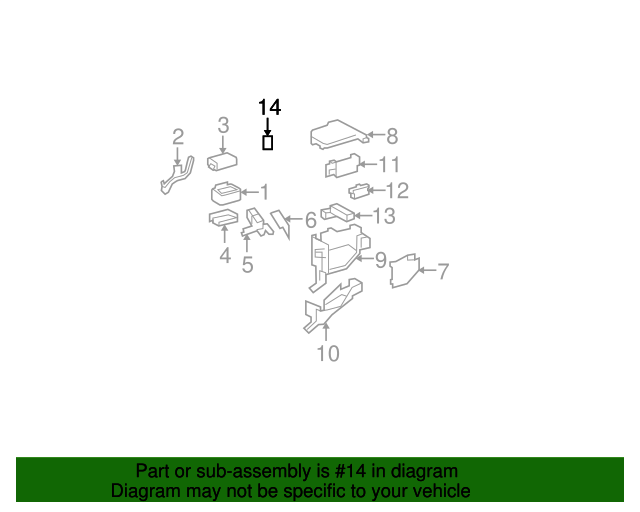 14
2
3
8
11
1
12
6
13
4
5
9
7
10

Part or sub-assembly is #14 in diagram
Diagram may not be specific to your vehicle