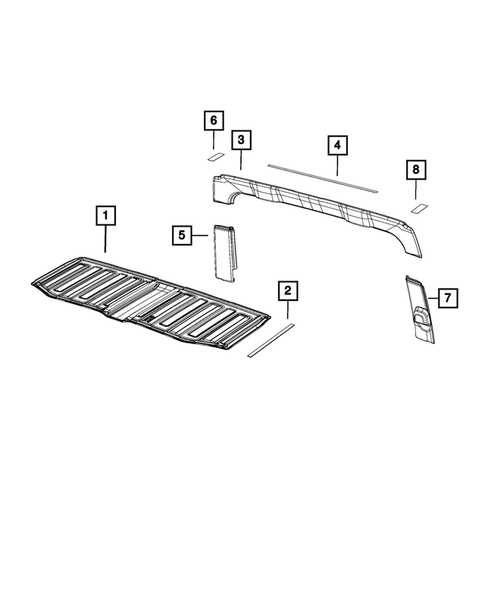 6
3
4
8
1
5
2
7