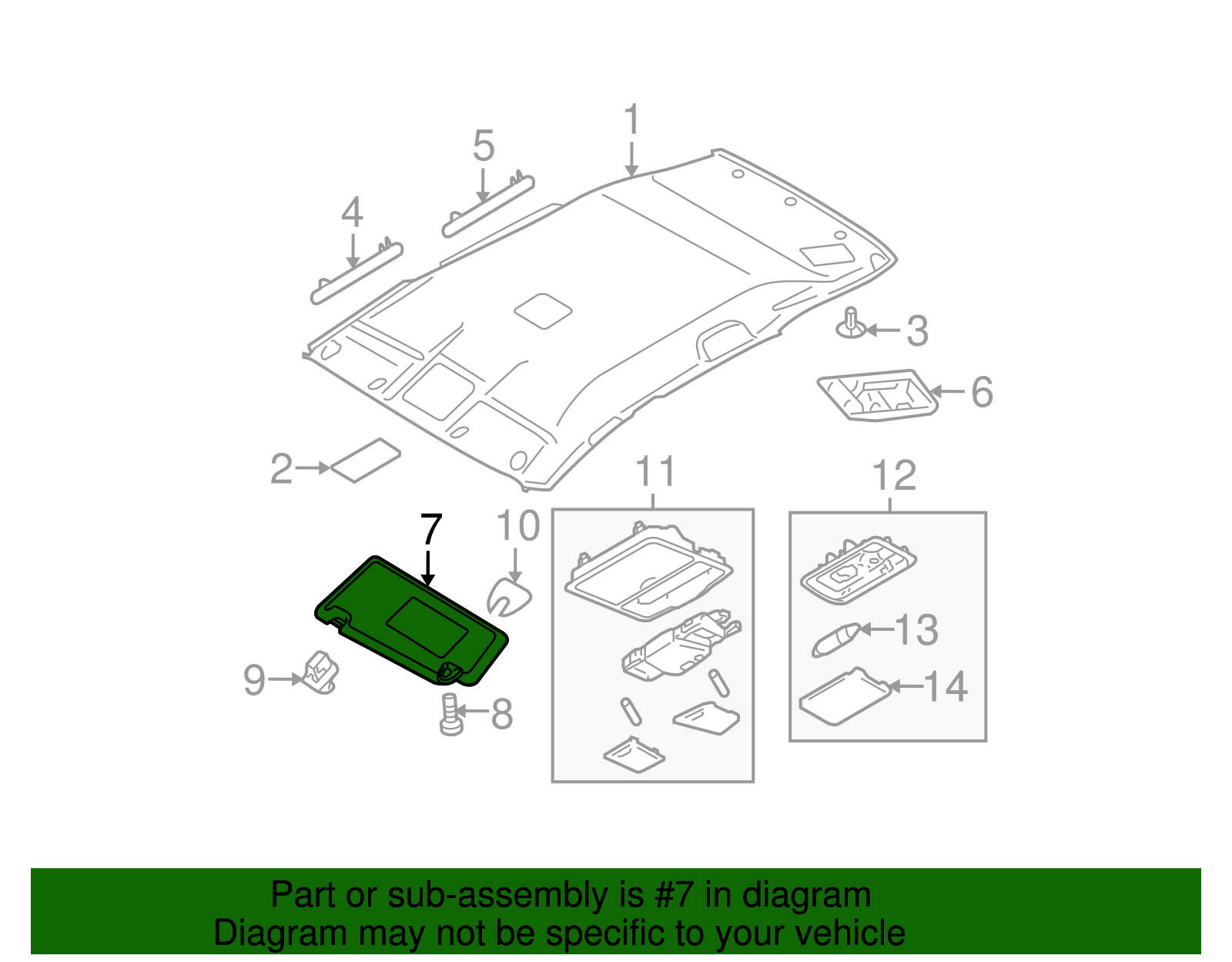 1
5
4
3
6
2
11
12
7
10
13
14
9
8

Part or sub-assembly is #7 in diagram
Diagram may not be specific to your vehicle