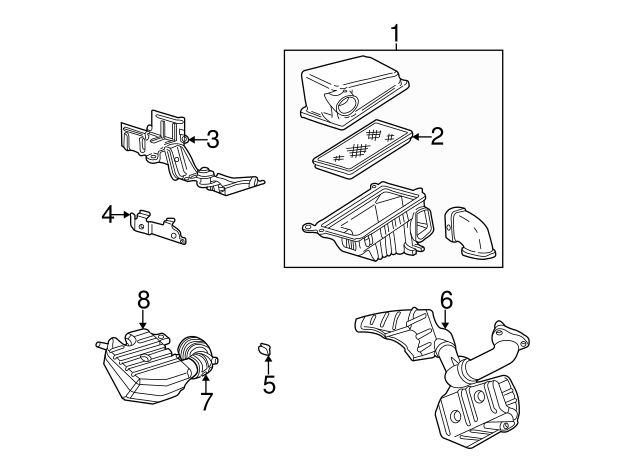 1
2
3
4
8
6
5
7